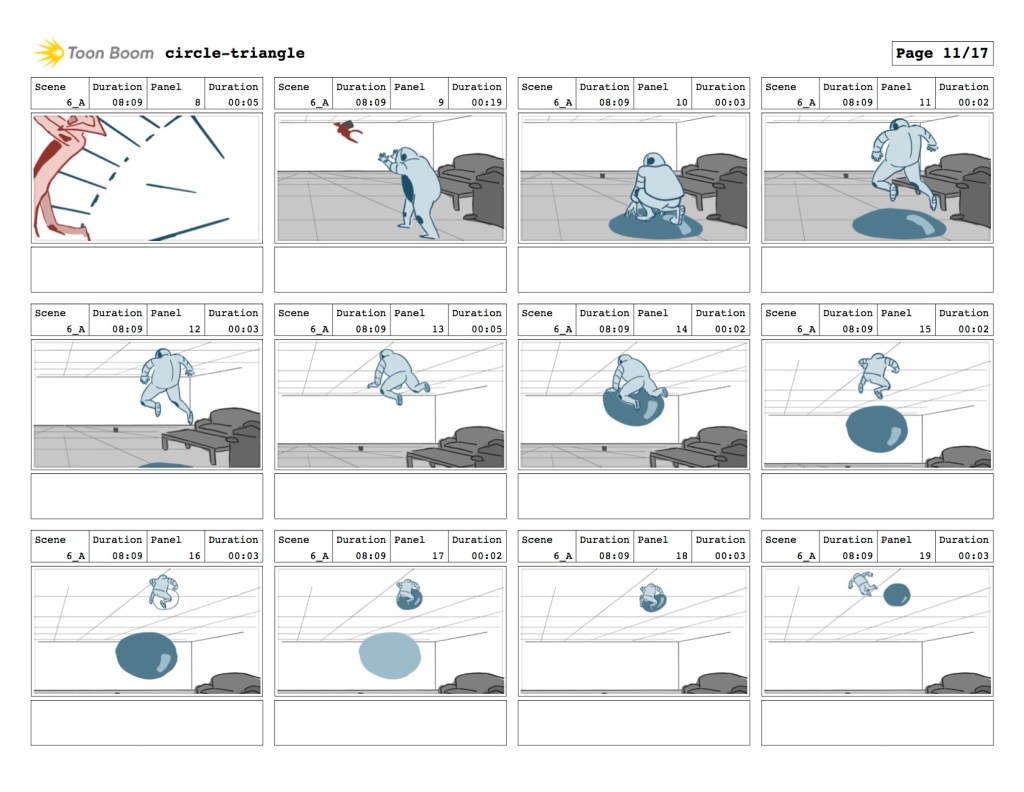 Toon Boom circle-triangle

Page 11/17

| Scene | Duration | Panel | Duration |
|---|---|---|---|
| 6_A | 08:09 | 8 | 00:05 |

| Scene | Duration | Panel | Duration |
|---|---|---|---|
| 6_A | 08:09 | 9 | 00:19 |

| Scene | Duration | Panel | Duration |
|---|---|---|---|
| 6_A | 08:09 | 10 | 00:03 |

| Scene | Duration | Panel | Duration |
|---|---|---|---|
| 6_A | 08:09 | 11 | 00:02 |

| Scene | Duration | Panel | Duration |
|---|---|---|---|
| 6_A | 08:09 | 12 | 00:03 |

| Scene | Duration | Panel | Duration |
|---|---|---|---|
| 6_A | 08:09 | 13 | 00:05 |

| Scene | Duration | Panel | Duration |
|---|---|---|---|
| 6_A | 08:09 | 14 | 00:02 |

| Scene | Duration | Panel | Duration |
|---|---|---|---|
| 6_A | 08:09 | 15 | 00:02 |

| Scene | Duration | Panel | Duration |
|---|---|---|---|
| 6_A | 08:09 | 16 | 00:03 |

| Scene | Duration | Panel | Duration |
|---|---|---|---|
| 6_A | 08:09 | 17 | 00:02 |

| Scene | Duration | Panel | Duration |
|---|---|---|---|
| 6_A | 08:09 | 18 | 00:03 |

| Scene | Duration | Panel | Duration |
|---|---|---|---|
| 6_A | 08:09 | 19 | 00:03 |