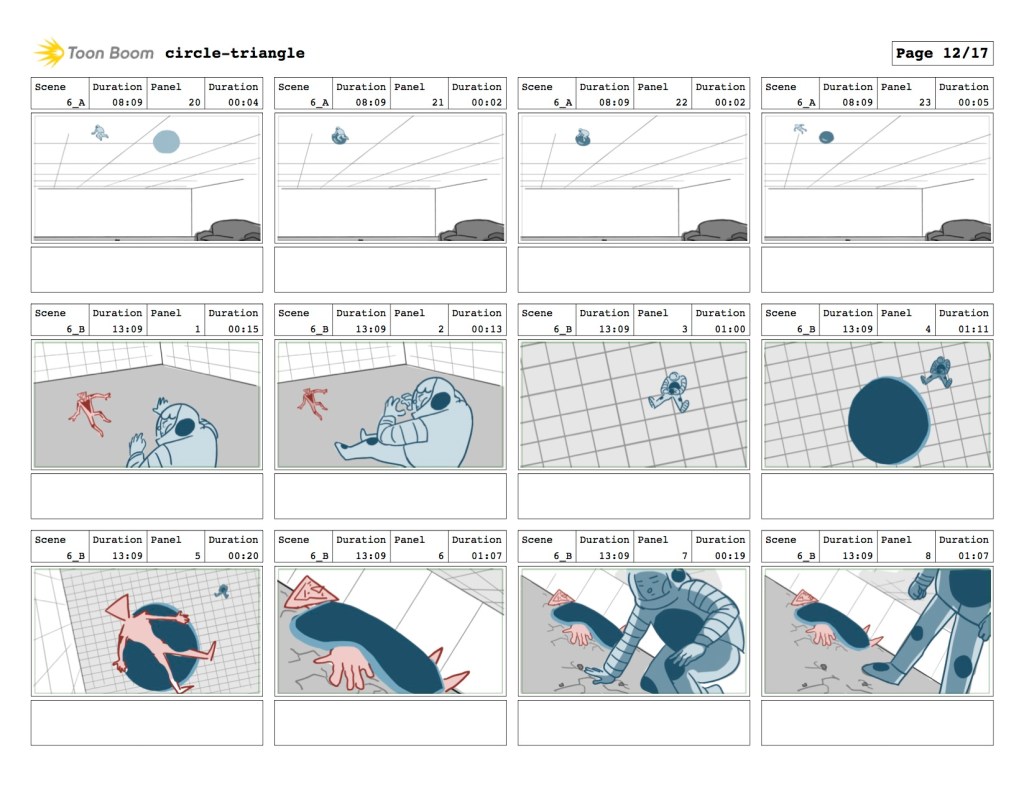 Toon Boom circle-triangle

Page 12/17

| Scene | Duration | Panel | Duration |
|---|---|---|---|
| 6_A | 08:09 | 20 | 00:04 |

| Scene | Duration | Panel | Duration |
|---|---|---|---|
| 6_A | 08:09 | 21 | 00:02 |

| Scene | Duration | Panel | Duration |
|---|---|---|---|
| 6_A | 08:09 | 22 | 00:02 |

| Scene | Duration | Panel | Duration |
|---|---|---|---|
| 6_A | 08:09 | 23 | 00:05 |

| Scene | Duration | Panel | Duration |
|---|---|---|---|
| 6_B | 13:09 | 1 | 00:15 |

| Scene | Duration | Panel | Duration |
|---|---|---|---|
| 6_B | 13:09 | 2 | 00:13 |

| Scene | Duration | Panel | Duration |
|---|---|---|---|
| 6_B | 13:09 | 3 | 01:00 |

| Scene | Duration | Panel | Duration |
|---|---|---|---|
| 6_B | 13:09 | 4 | 01:11 |

| Scene | Duration | Panel | Duration |
|---|---|---|---|
| 6_B | 13:09 | 5 | 00:20 |

| Scene | Duration | Panel | Duration |
|---|---|---|---|
| 6_B | 13:09 | 6 | 01:07 |

| Scene | Duration | Panel | Duration |
|---|---|---|---|
| 6_B | 13:09 | 7 | 00:19 |

| Scene | Duration | Panel | Duration |
|---|---|---|---|
| 6_B | 13:09 | 8 | 01:07 |