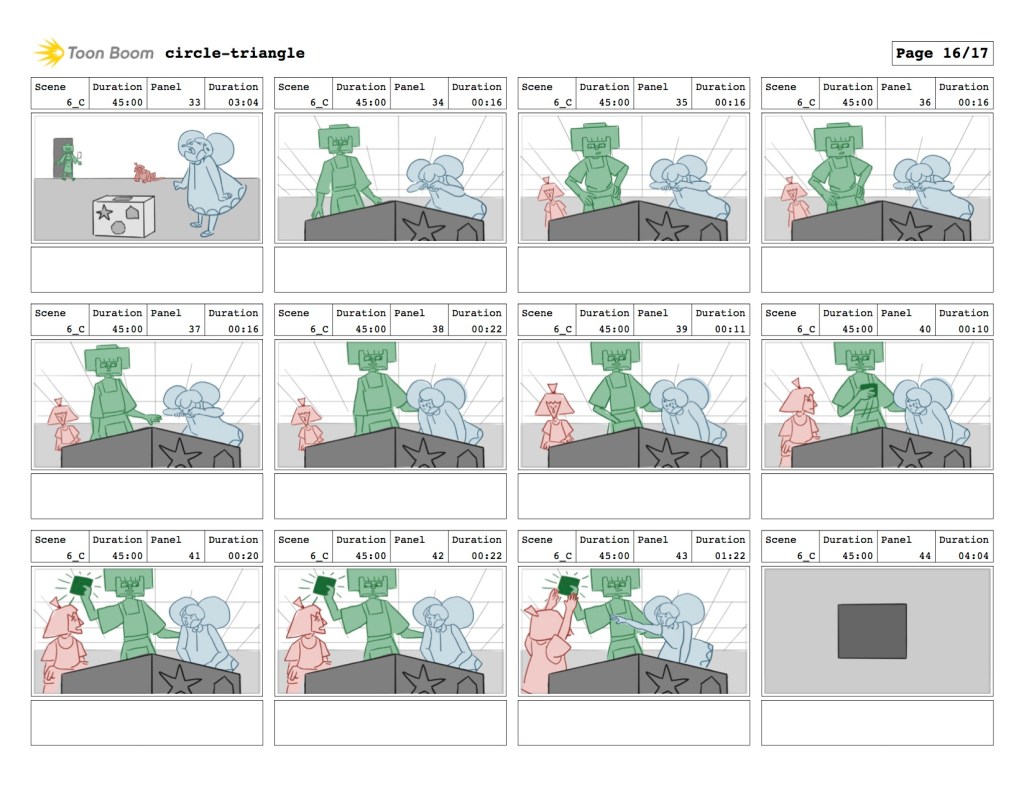 Toon Boom circle-triangle

Page 16/17

| Scene | Duration | Panel | Duration |
|---|---|---|---|
| 6_C | 45:00 | 33 | 03:04 |

| Scene | Duration | Panel | Duration |
|---|---|---|---|
| 6_C | 45:00 | 34 | 00:16 |

| Scene | Duration | Panel | Duration |
|---|---|---|---|
| 6_C | 45:00 | 35 | 00:16 |

| Scene | Duration | Panel | Duration |
|---|---|---|---|
| 6_C | 45:00 | 36 | 00:16 |

| Scene | Duration | Panel | Duration |
|---|---|---|---|
| 6_C | 45:00 | 37 | 00:16 |

| Scene | Duration | Panel | Duration |
|---|---|---|---|
| 6_C | 45:00 | 38 | 00:22 |

| Scene | Duration | Panel | Duration |
|---|---|---|---|
| 6_C | 45:00 | 39 | 00:11 |

| Scene | Duration | Panel | Duration |
|---|---|---|---|
| 6_C | 45:00 | 40 | 00:10 |

| Scene | Duration | Panel | Duration |
|---|---|---|---|
| 6_C | 45:00 | 41 | 00:20 |

| Scene | Duration | Panel | Duration |
|---|---|---|---|
| 6_C | 45:00 | 42 | 00:22 |

| Scene | Duration | Panel | Duration |
|---|---|---|---|
| 6_C | 45:00 | 43 | 01:22 |

| Scene | Duration | Panel | Duration |
|---|---|---|---|
| 6_C | 45:00 | 44 | 04:04 |