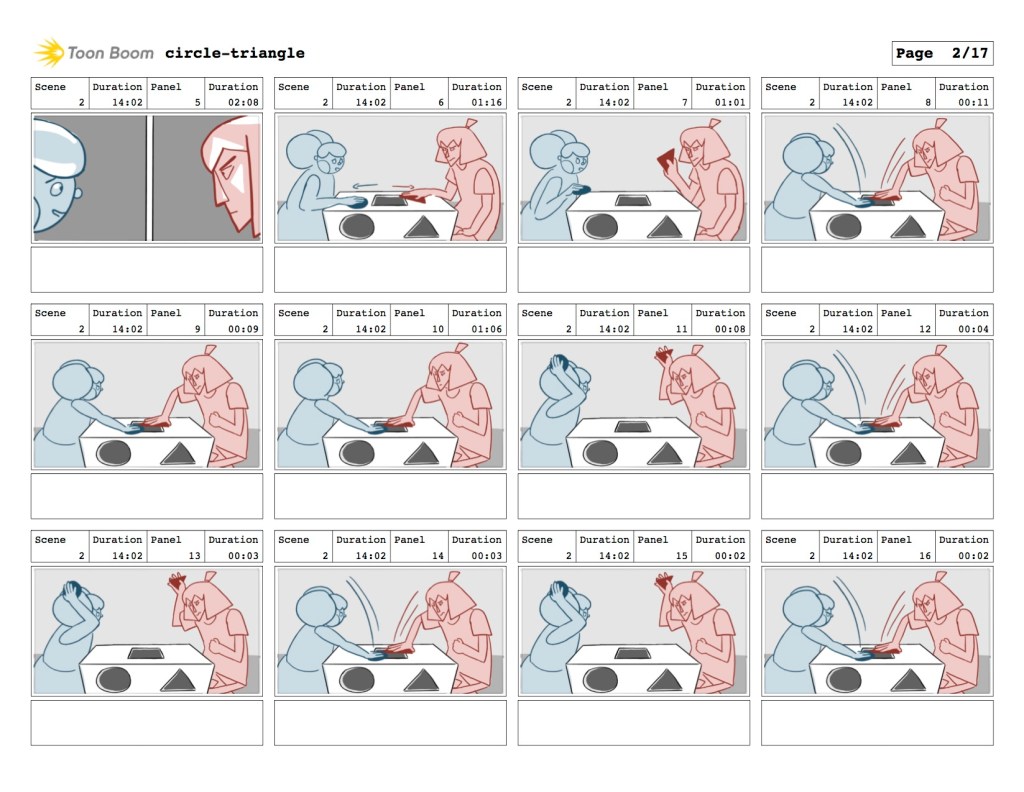 Toon Boom circle-triangle

Page 2/17

| Scene | Duration | Panel | Duration |
|---|---|---|---|
| 2 | 14:02 | 5 | 02:08 |

| Scene | Duration | Panel | Duration |
|---|---|---|---|
| 2 | 14:02 | 6 | 01:16 |

| Scene | Duration | Panel | Duration |
|---|---|---|---|
| 2 | 14:02 | 7 | 01:01 |

| Scene | Duration | Panel | Duration |
|---|---|---|---|
| 2 | 14:02 | 8 | 00:11 |

| Scene | Duration | Panel | Duration |
|---|---|---|---|
| 2 | 14:02 | 9 | 00:09 |

| Scene | Duration | Panel | Duration |
|---|---|---|---|
| 2 | 14:02 | 10 | 01:06 |

| Scene | Duration | Panel | Duration |
|---|---|---|---|
| 2 | 14:02 | 11 | 00:08 |

| Scene | Duration | Panel | Duration |
|---|---|---|---|
| 2 | 14:02 | 12 | 00:04 |

| Scene | Duration | Panel | Duration |
|---|---|---|---|
| 2 | 14:02 | 13 | 00:03 |

| Scene | Duration | Panel | Duration |
|---|---|---|---|
| 2 | 14:02 | 14 | 00:03 |

| Scene | Duration | Panel | Duration |
|---|---|---|---|
| 2 | 14:02 | 15 | 00:02 |

| Scene | Duration | Panel | Duration |
|---|---|---|---|
| 2 | 14:02 | 16 | 00:02 |