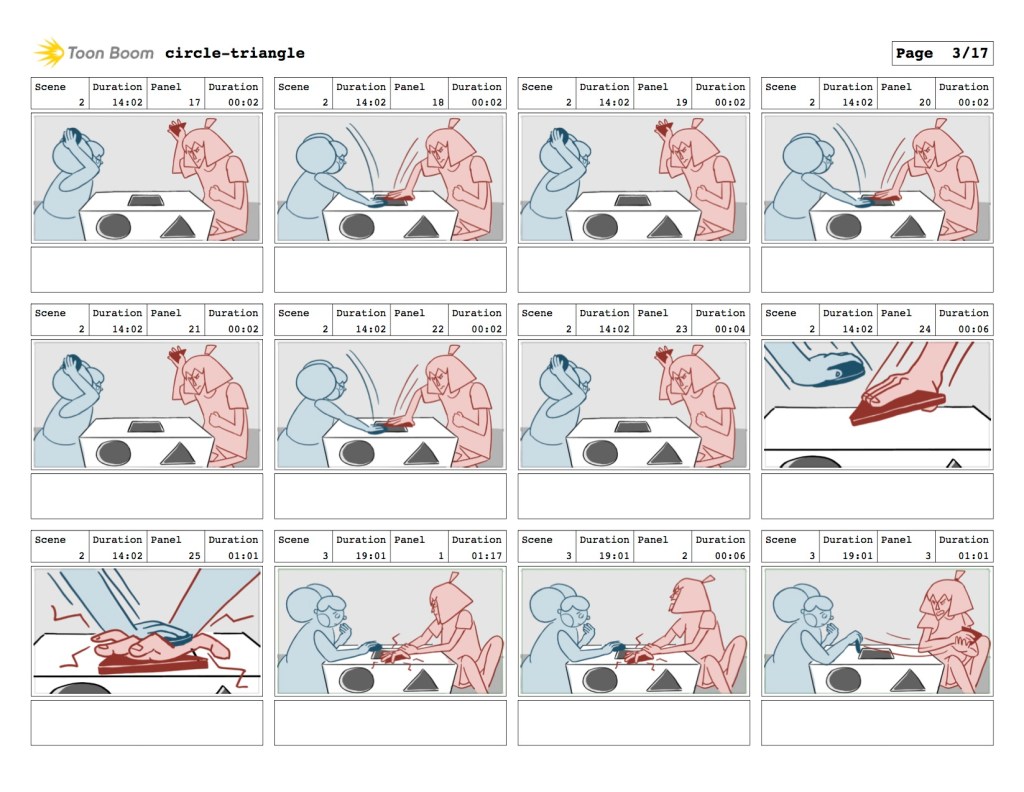 Toon Boom circle-triangle

Page 3/17

| Scene | Duration | Panel | Duration |
|---|---|---|---|
| 2 | 14:02 | 17 | 00:02 |

| Scene | Duration | Panel | Duration |
|---|---|---|---|
| 2 | 14:02 | 18 | 00:02 |

| Scene | Duration | Panel | Duration |
|---|---|---|---|
| 2 | 14:02 | 19 | 00:02 |

| Scene | Duration | Panel | Duration |
|---|---|---|---|
| 2 | 14:02 | 20 | 00:02 |

| Scene | Duration | Panel | Duration |
|---|---|---|---|
| 2 | 14:02 | 21 | 00:02 |

| Scene | Duration | Panel | Duration |
|---|---|---|---|
| 2 | 14:02 | 22 | 00:02 |

| Scene | Duration | Panel | Duration |
|---|---|---|---|
| 2 | 14:02 | 23 | 00:04 |

| Scene | Duration | Panel | Duration |
|---|---|---|---|
| 2 | 14:02 | 24 | 00:06 |

| Scene | Duration | Panel | Duration |
|---|---|---|---|
| 2 | 14:02 | 25 | 01:01 |

| Scene | Duration | Panel | Duration |
|---|---|---|---|
| 3 | 19:01 | 1 | 01:17 |

| Scene | Duration | Panel | Duration |
|---|---|---|---|
| 3 | 19:01 | 2 | 00:06 |

| Scene | Duration | Panel | Duration |
|---|---|---|---|
| 3 | 19:01 | 3 | 01:01 |