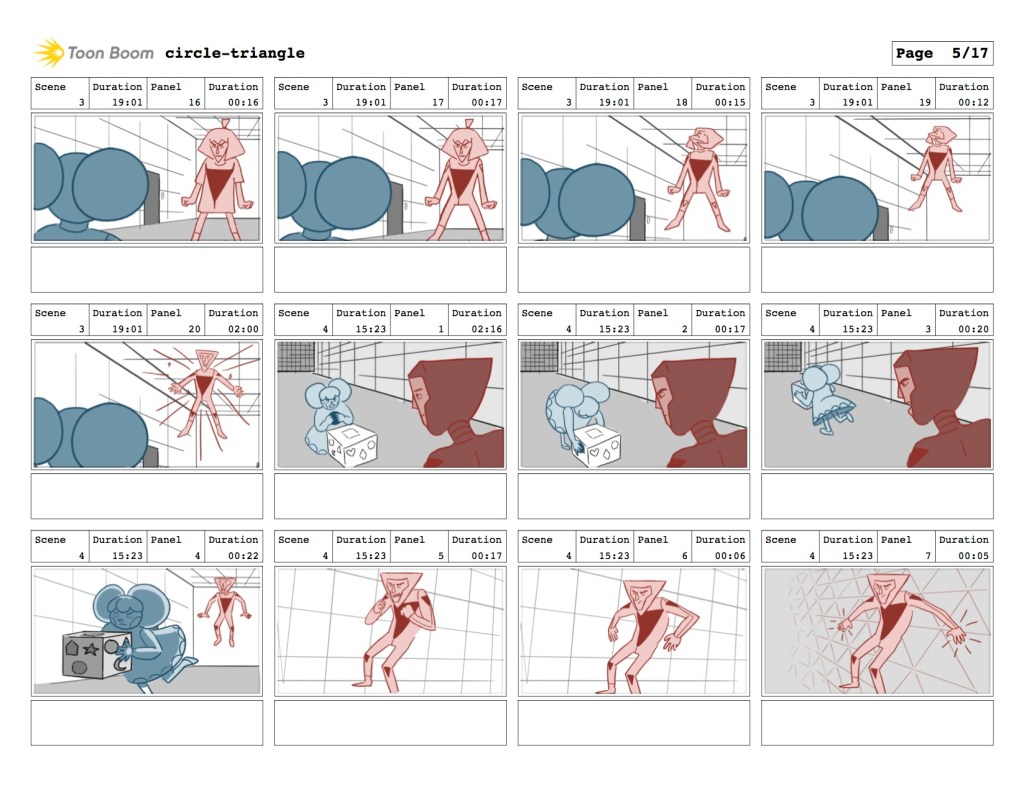 Toon Boom circle-triangle

Page 5/17

| Scene | Duration | Panel | Duration |
|---|---|---|---|
| 3 | 19:01 | 16 | 00:16 |

| Scene | Duration | Panel | Duration |
|---|---|---|---|
| 3 | 19:01 | 17 | 00:17 |

| Scene | Duration | Panel | Duration |
|---|---|---|---|
| 3 | 19:01 | 18 | 00:15 |

| Scene | Duration | Panel | Duration |
|---|---|---|---|
| 3 | 19:01 | 19 | 00:12 |

| Scene | Duration | Panel | Duration |
|---|---|---|---|
| 3 | 19:01 | 20 | 02:00 |

| Scene | Duration | Panel | Duration |
|---|---|---|---|
| 4 | 15:23 | 1 | 02:16 |

| Scene | Duration | Panel | Duration |
|---|---|---|---|
| 4 | 15:23 | 2 | 00:17 |

| Scene | Duration | Panel | Duration |
|---|---|---|---|
| 4 | 15:23 | 3 | 00:20 |

| Scene | Duration | Panel | Duration |
|---|---|---|---|
| 4 | 15:23 | 4 | 00:22 |

| Scene | Duration | Panel | Duration |
|---|---|---|---|
| 4 | 15:23 | 5 | 00:17 |

| Scene | Duration | Panel | Duration |
|---|---|---|---|
| 4 | 15:23 | 6 | 00:06 |

| Scene | Duration | Panel | Duration |
|---|---|---|---|
| 4 | 15:23 | 7 | 00:05 |