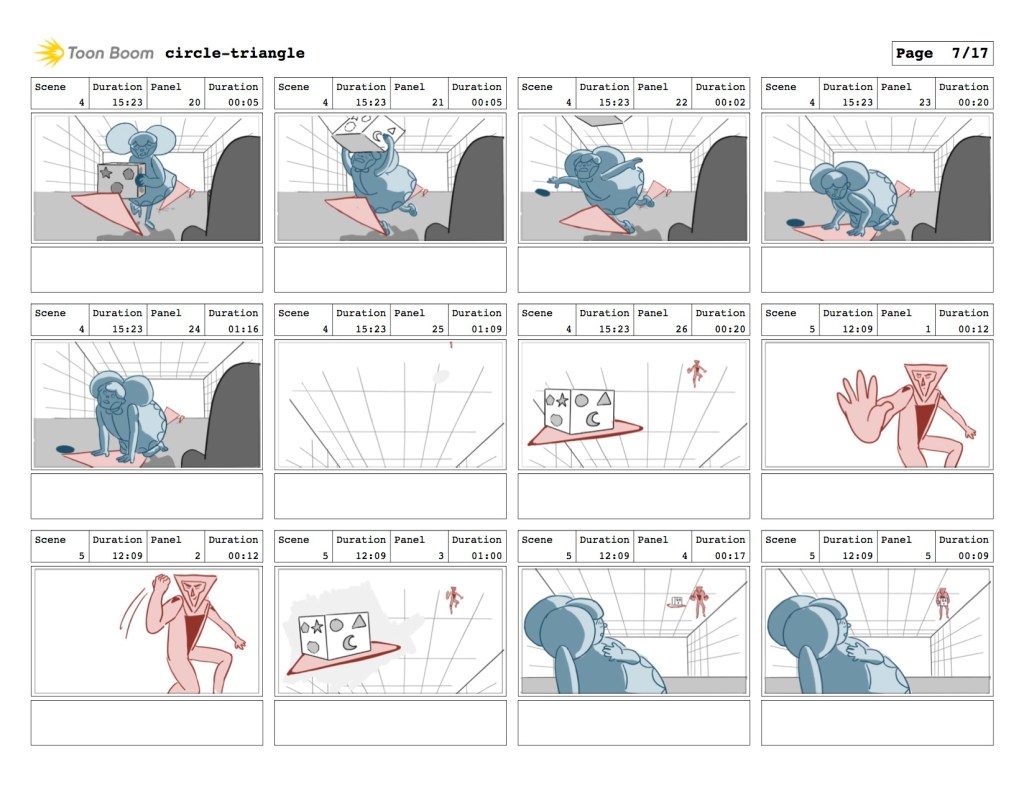 Toon Boom circle-triangle

Page 7/17

| Scene | Duration | Panel | Duration |
|---|---|---|---|
| 4 | 15:23 | 20 | 00:05 |

| Scene | Duration | Panel | Duration |
|---|---|---|---|
| 4 | 15:23 | 21 | 00:05 |

| Scene | Duration | Panel | Duration |
|---|---|---|---|
| 4 | 15:23 | 22 | 00:02 |

| Scene | Duration | Panel | Duration |
|---|---|---|---|
| 4 | 15:23 | 23 | 00:20 |

| Scene | Duration | Panel | Duration |
|---|---|---|---|
| 4 | 15:23 | 24 | 01:16 |

| Scene | Duration | Panel | Duration |
|---|---|---|---|
| 4 | 15:23 | 25 | 01:09 |

| Scene | Duration | Panel | Duration |
|---|---|---|---|
| 4 | 15:23 | 26 | 00:20 |

| Scene | Duration | Panel | Duration |
|---|---|---|---|
| 5 | 12:09 | 1 | 00:12 |

| Scene | Duration | Panel | Duration |
|---|---|---|---|
| 5 | 12:09 | 2 | 00:12 |

| Scene | Duration | Panel | Duration |
|---|---|---|---|
| 5 | 12:09 | 3 | 01:00 |

| Scene | Duration | Panel | Duration |
|---|---|---|---|
| 5 | 12:09 | 4 | 00:17 |

| Scene | Duration | Panel | Duration |
|---|---|---|---|
| 5 | 12:09 | 5 | 00:09 |