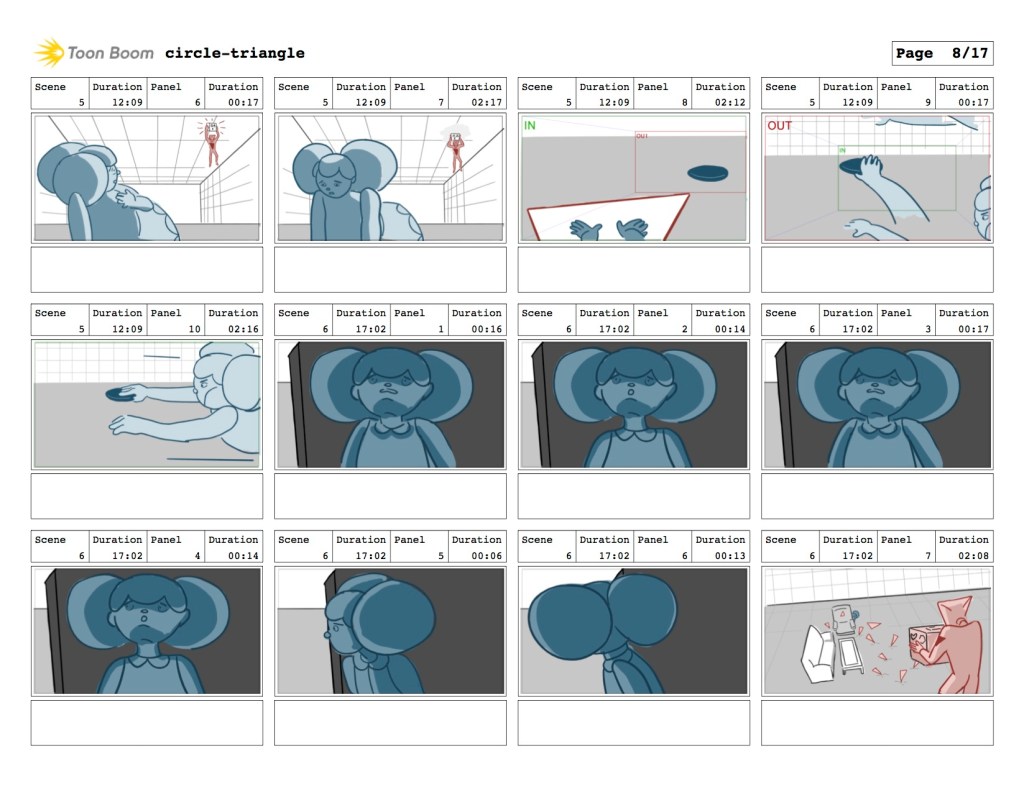 Toon Boom circle-triangle

Page 8/17

| Scene | Duration | Panel | Duration |
|---|---|---|---|
| 5 | 12:09 | 6 | 00:17 |

| Scene | Duration | Panel | Duration |
|---|---|---|---|
| 5 | 12:09 | 7 | 02:17 |

| Scene | Duration | Panel | Duration |
|---|---|---|---|
| 5 | 12:09 | 8 | 02:12 |

IN
OUT

| Scene | Duration | Panel | Duration |
|---|---|---|---|
| 5 | 12:09 | 9 | 00:17 |

OUT
IN

| Scene | Duration | Panel | Duration |
|---|---|---|---|
| 5 | 12:09 | 10 | 02:16 |

| Scene | Duration | Panel | Duration |
|---|---|---|---|
| 6 | 17:02 | 1 | 00:16 |

| Scene | Duration | Panel | Duration |
|---|---|---|---|
| 6 | 17:02 | 2 | 00:14 |

| Scene | Duration | Panel | Duration |
|---|---|---|---|
| 6 | 17:02 | 3 | 00:17 |

| Scene | Duration | Panel | Duration |
|---|---|---|---|
| 6 | 17:02 | 4 | 00:14 |

| Scene | Duration | Panel | Duration |
|---|---|---|---|
| 6 | 17:02 | 5 | 00:06 |

| Scene | Duration | Panel | Duration |
|---|---|---|---|
| 6 | 17:02 | 6 | 00:13 |

| Scene | Duration | Panel | Duration |
|---|---|---|---|
| 6 | 17:02 | 7 | 02:08 |