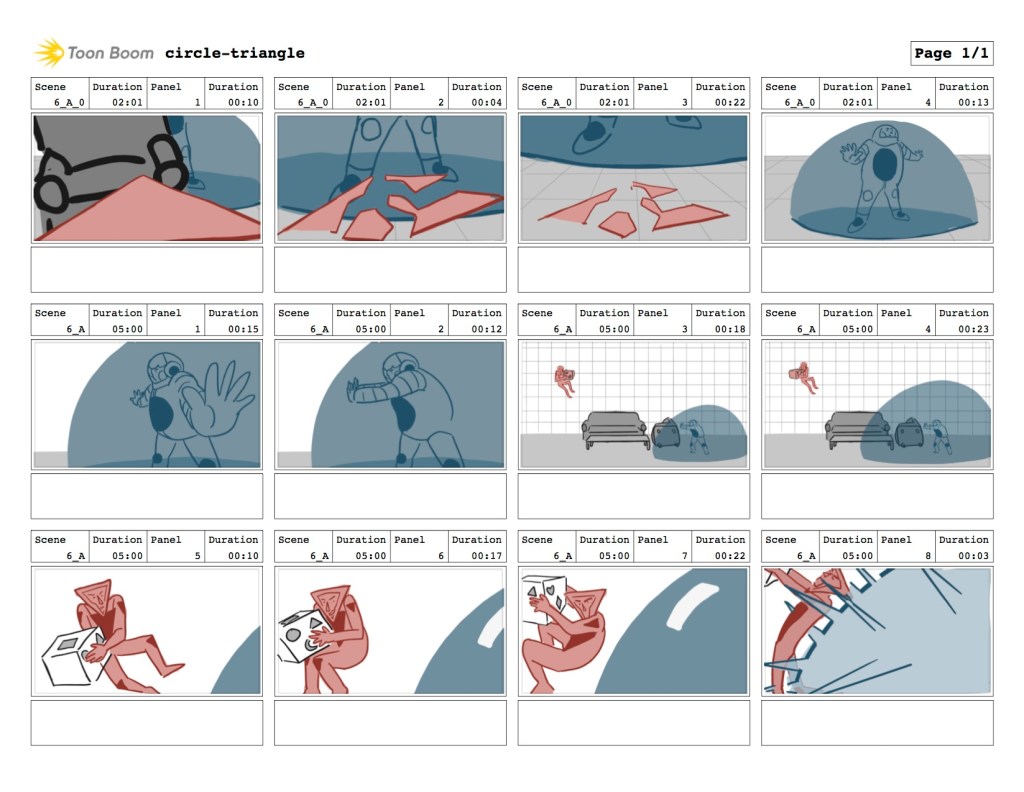 Toon Boom circle-triangle

Page 1/1

| Scene | Duration | Panel | Duration |
|---|---|---|---|
| 6_A_0 | 02:01 | 1 | 00:10 |

| Scene | Duration | Panel | Duration |
|---|---|---|---|
| 6_A_0 | 02:01 | 2 | 00:04 |

| Scene | Duration | Panel | Duration |
|---|---|---|---|
| 6_A_0 | 02:01 | 3 | 00:22 |

| Scene | Duration | Panel | Duration |
|---|---|---|---|
| 6_A_0 | 02:01 | 4 | 00:13 |

| Scene | Duration | Panel | Duration |
|---|---|---|---|
| 6_A | 05:00 | 1 | 00:15 |

| Scene | Duration | Panel | Duration |
|---|---|---|---|
| 6_A | 05:00 | 2 | 00:12 |

| Scene | Duration | Panel | Duration |
|---|---|---|---|
| 6_A | 05:00 | 3 | 00:18 |

| Scene | Duration | Panel | Duration |
|---|---|---|---|
| 6_A | 05:00 | 4 | 00:23 |

| Scene | Duration | Panel | Duration |
|---|---|---|---|
| 6_A | 05:00 | 5 | 00:10 |

| Scene | Duration | Panel | Duration |
|---|---|---|---|
| 6_A | 05:00 | 6 | 00:17 |

| Scene | Duration | Panel | Duration |
|---|---|---|---|
| 6_A | 05:00 | 7 | 00:22 |

| Scene | Duration | Panel | Duration |
|---|---|---|---|
| 6_A | 05:00 | 8 | 00:03 |